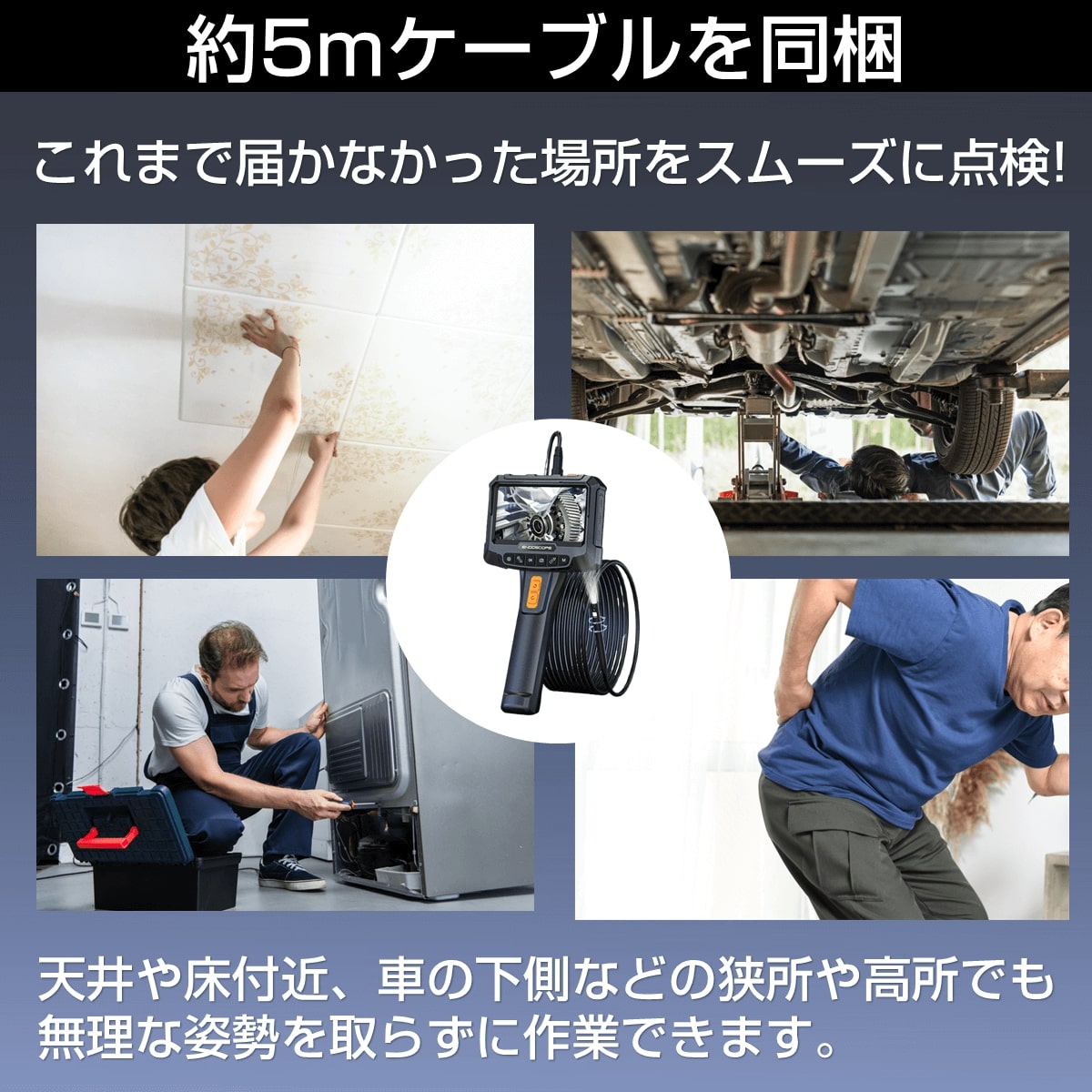 約5mケーブルを同梱

これまで届かなかった場所をスムーズに点検!

ENDOSCOPE

天井や床付近、車の下側などの狭所や高所でも無理な姿勢を取らずに作業できます。