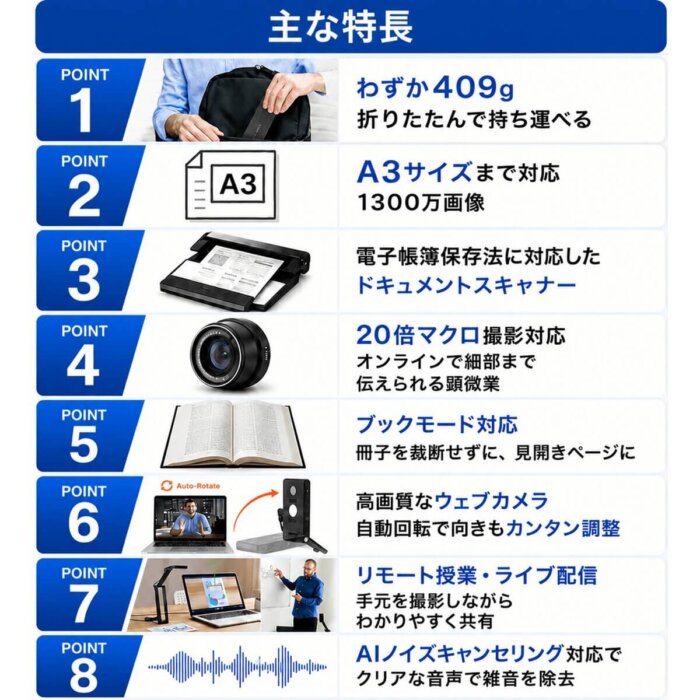 主な特長

POINT
1

わずか409g
折りたたんで持ち運べる

POINT
2

A3

A3サイズまで対応
1300万画像

POINT
3

電子帳簿保存法に対応した
ドキュメントスキャナー

POINT
4

20倍マクロ撮影対応
オンラインで細部まで
伝えられる顕微業

POINT
5

ブックモード対応
冊子を裁断せずに、見開きページに

POINT
6

Auto-Rotate

高画質なウェブカメラ
自動回転で向きもカンタン調整

POINT
7

リモート授業・ライブ配信
手元を撮影しながら
わかりやすく共有

POINT
8

AIノイズキャンセリング対応で
クリアな音声で雑音を除去